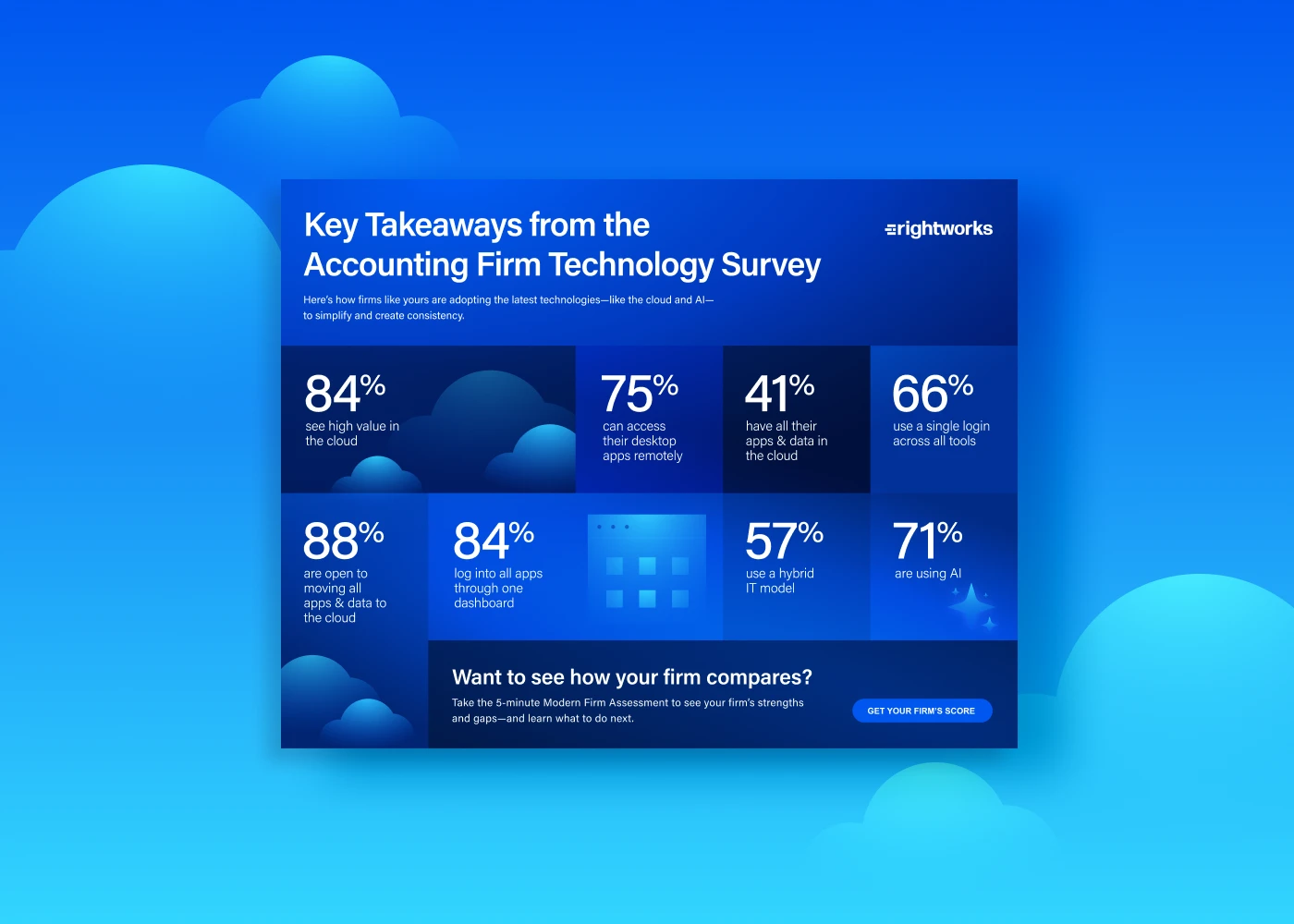 Key Takeaways from the Accounting Firm Technology Survey

rightworks

Here's how firms like yours are adopting the latest technologies—like the cloud and AI—to simplify and create consistency.

84% see high value in the cloud

75% can access their desktop apps remotely

41% have all their apps & data in the cloud

66% use a single login across all tools

88% are open to moving all apps & data to the cloud

84% log into all apps through one dashboard

57% use a hybrid IT model

71% are using AI

Want to see how your firm compares?

Take the 5-minute Modern Firm Assessment to see your firm's strengths and gaps—and learn what to do next.

GET YOUR FIRM'S SCORE